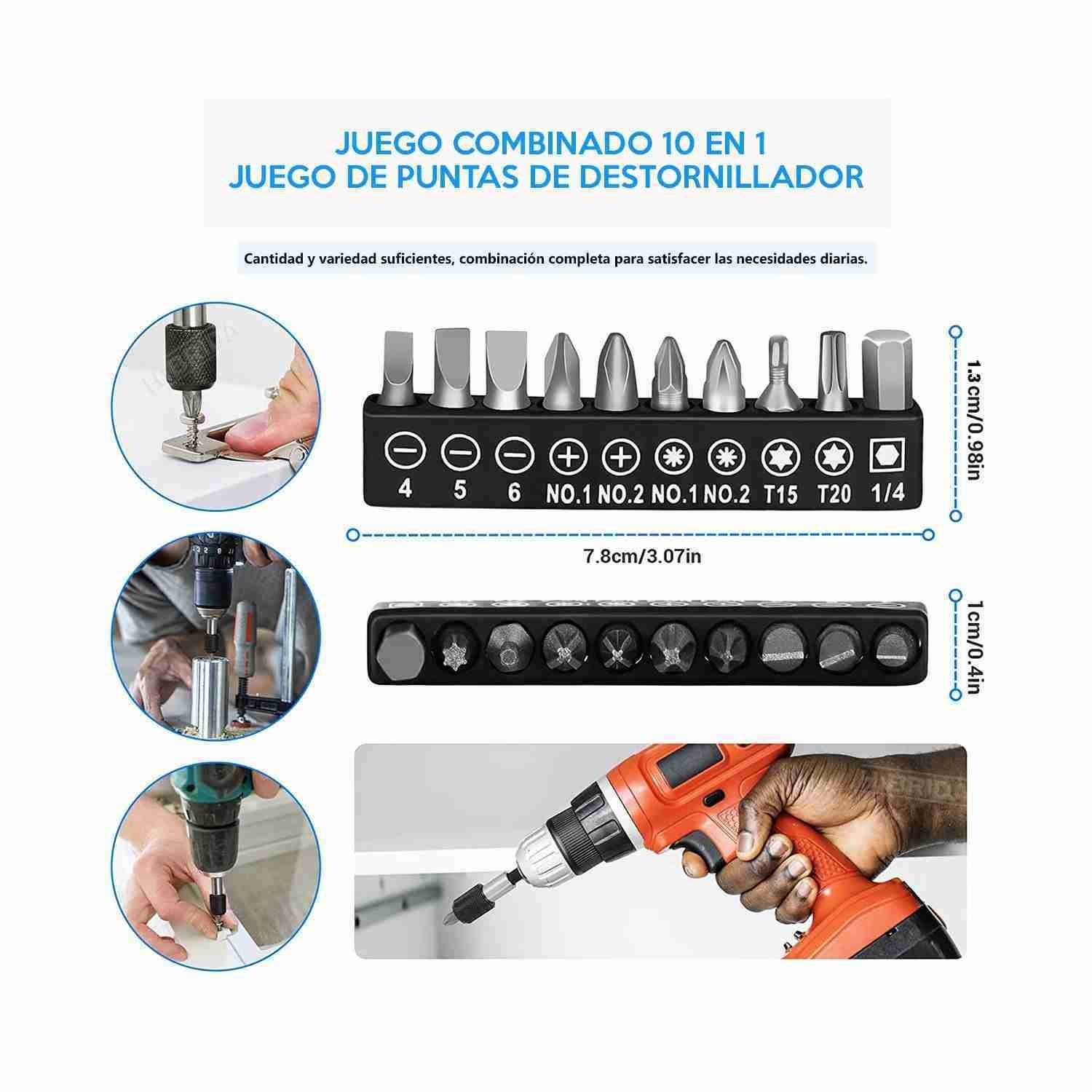 JUEGO COMBINADO 10 EN 1
JUEGO DE PUNTAS DE DESTORNILLADOR

Cantidad y variedad suficientes, combinación completa para satisfacer las necesidades diarias.

4 5 6 NO.1 NO.2 NO.1 NO.2 T15 T20 1/4

1.3cm/0.98in

7.8cm/3.07in

1cm/0.4in