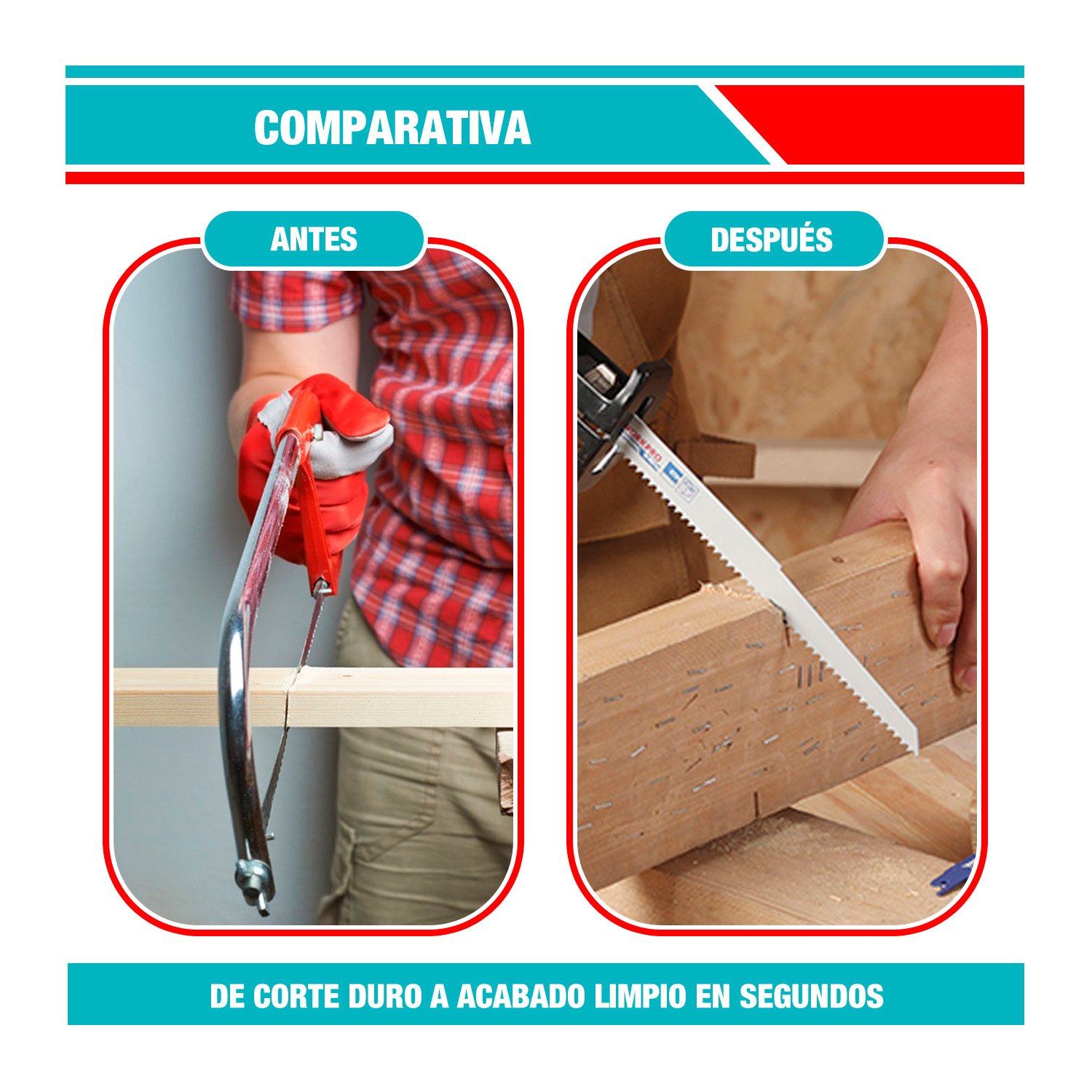 COMPARATIVA

ANTES

DESPUÉS

DE CORTE DURO A ACABADO LIMPIO EN SEGUNDOS