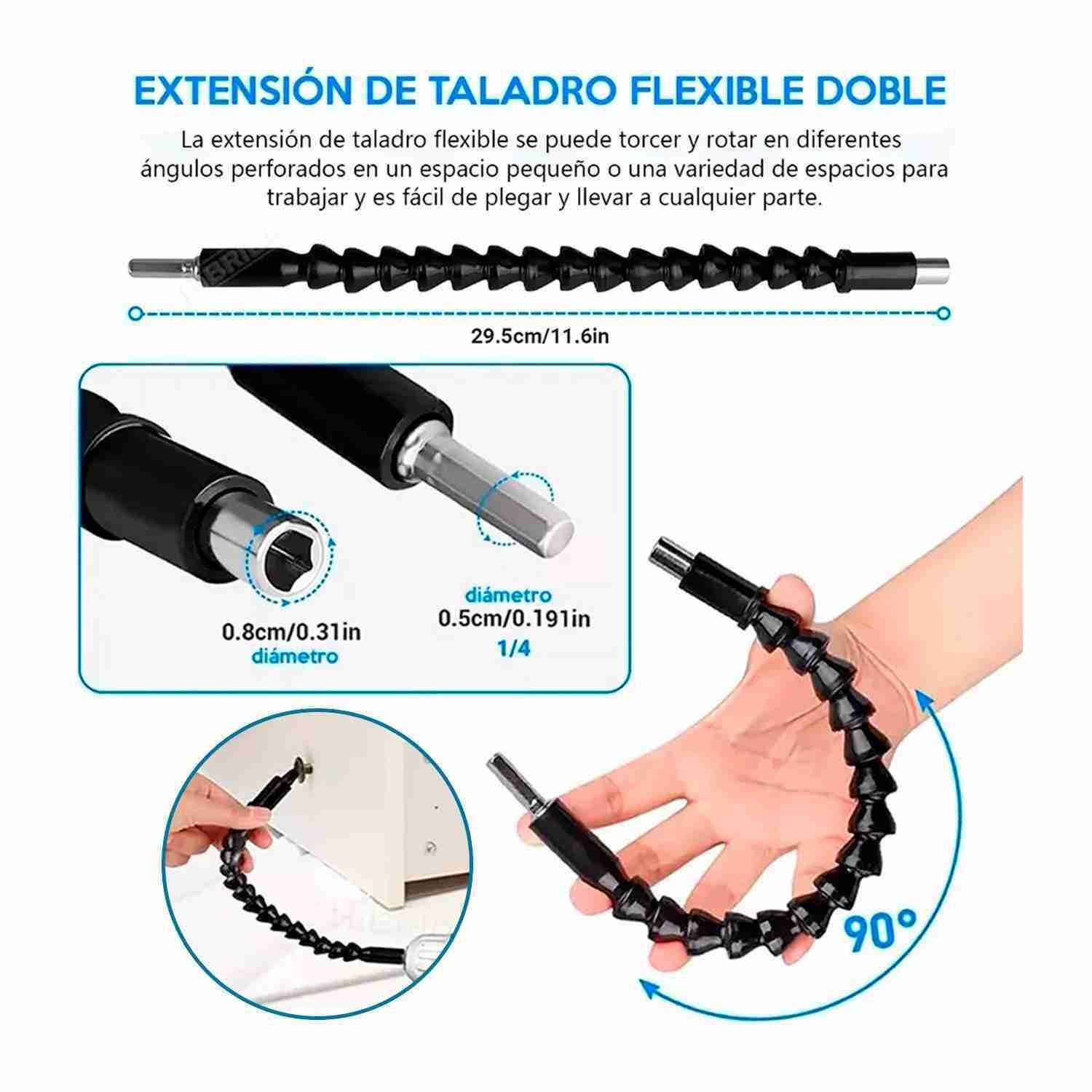 EXTENSIÓN DE TALADRO FLEXIBLE DOBLE

La extensión de taladro flexible se puede torcer y rotar en diferentes ángulos perforados en un espacio pequeño o una variedad de espacios para trabajar y es fácil de plegar y llevar a cualquier parte.

29.5cm/11.6in

0.8cm/0.31in
diámetro

diámetro
0.5cm/0.191in
1/4

90°