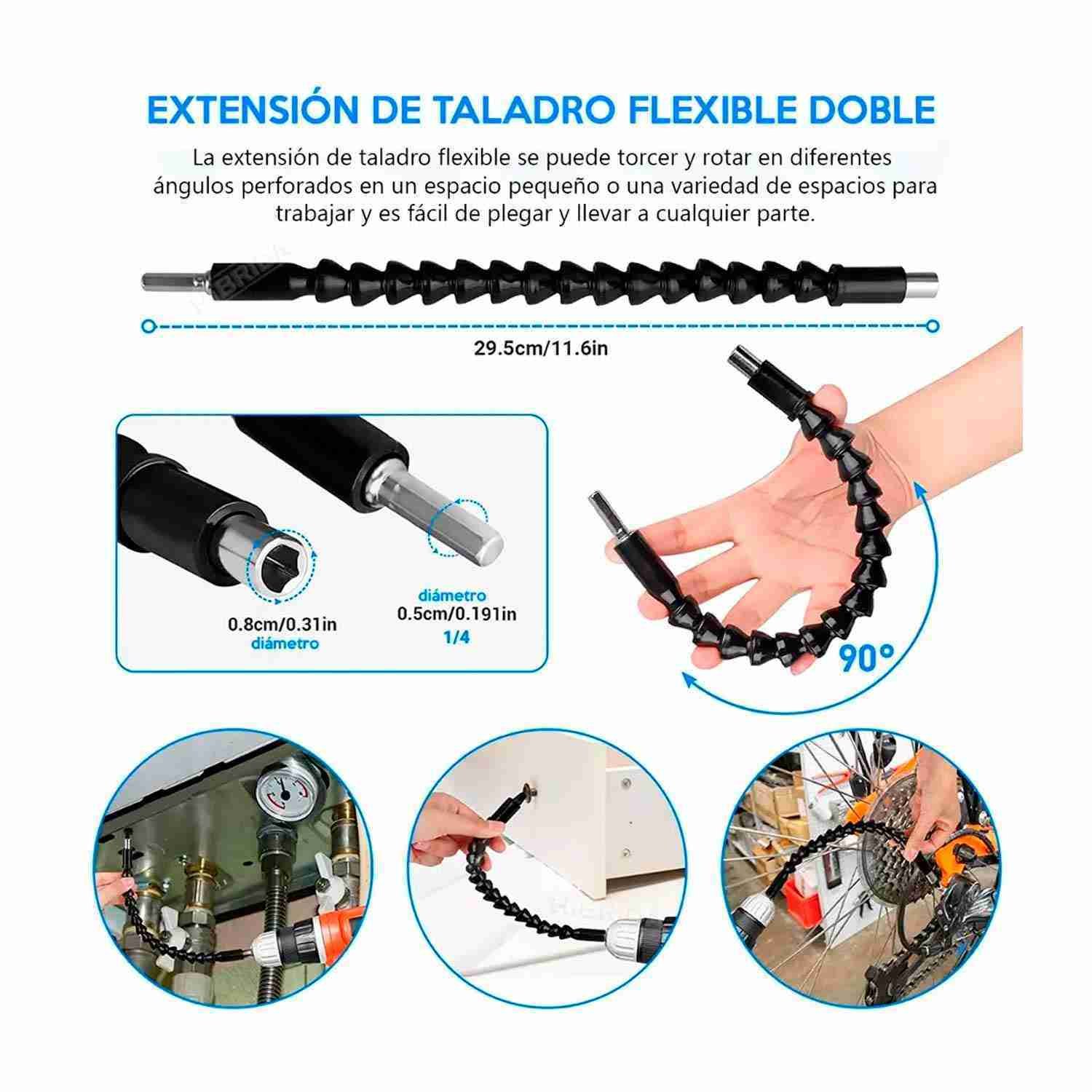 EXTENSIÓN DE TALADRO FLEXIBLE DOBLE

La extensión de taladro flexible se puede torcer y rotar en diferentes ángulos perforados en un espacio pequeño o una variedad de espacios para trabajar y es fácil de plegar y llevar a cualquier parte.

29.5cm/11.6in

0.8cm/0.31in
diámetro

diámetro
0.5cm/0.191in
1/4

90°