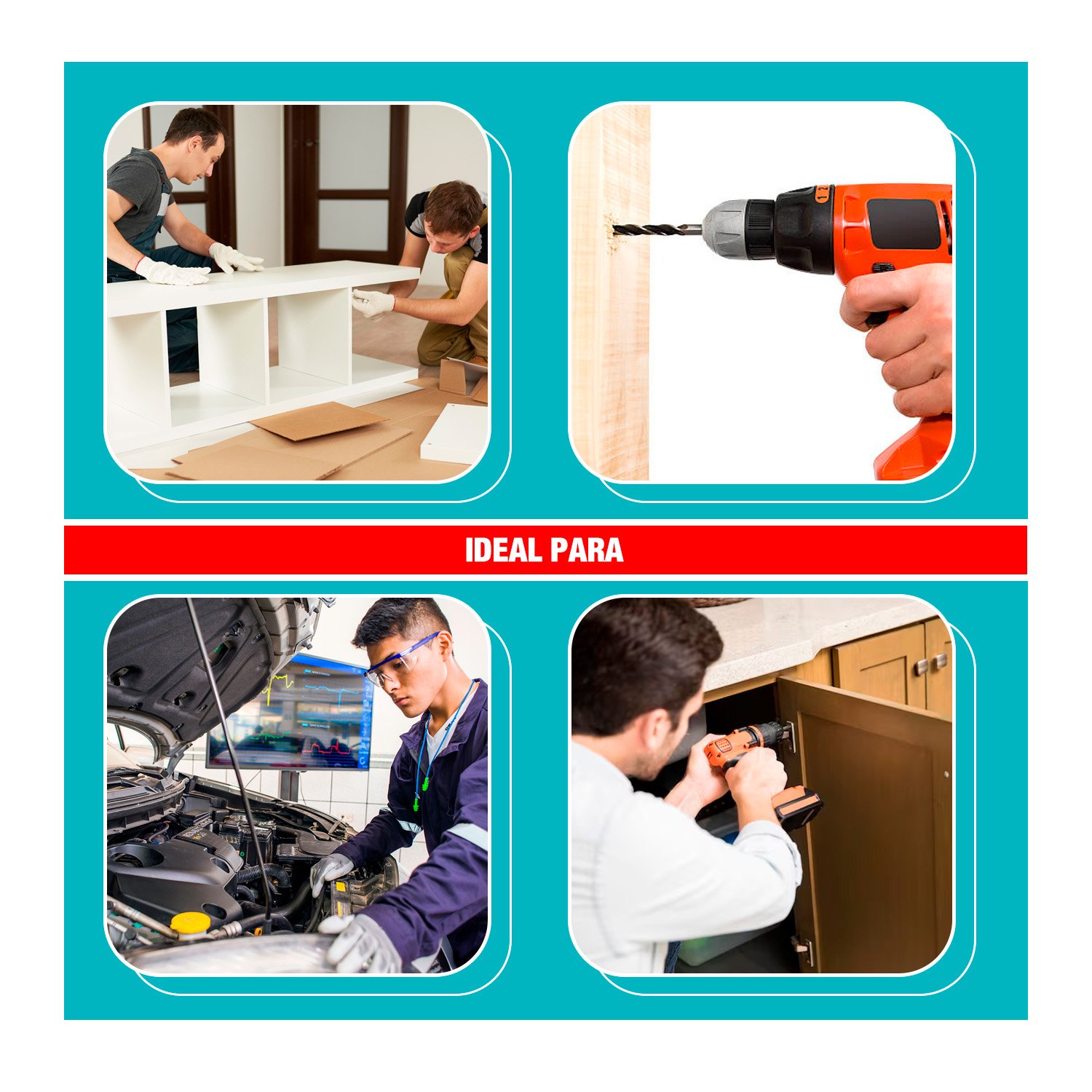 IDEAL PARA